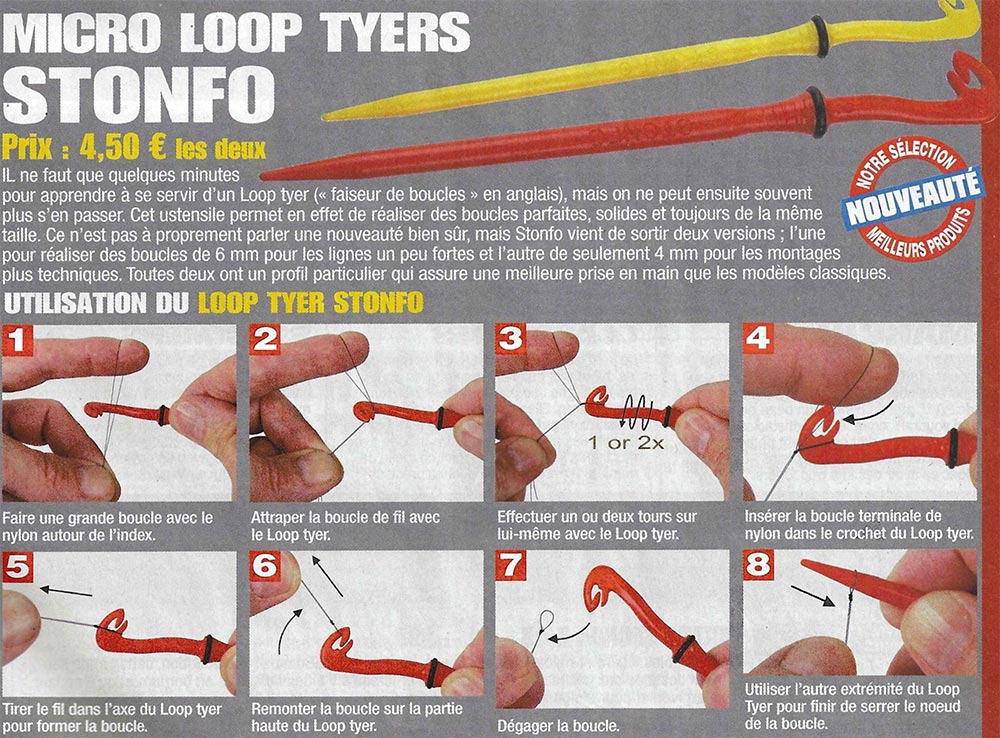 MICRO LOOP TYERS
STONFO

Prix : 4,50 € les deux

NOTRE SÉLECTION
NOUVEAUTÉ
MEILLEURS PRODUITS

IL ne faut que quelques minutes pour apprendre à se servir d'un Loop tyer (« faiseur de boucles » en anglais), mais on ne peut ensuite souvent plus s'en passer. Cet ustensile permet en effet de réaliser des boucles parfaites, solides et toujours de la même taille. Ce n'est pas à proprement parler une nouveauté bien sûr, mais Stonfo vient de sortir deux versions ; l'une pour réaliser des boucles de 6 mm pour les lignes un peu fortes et l'autre de seulement 4 mm pour les montages plus techniques. Toutes deux ont un profil particulier qui assure une meilleure prise en main que les modèles classiques.

UTILISATION DU LOOP TYER STONFO

1
Faire une grande boucle avec le nylon autour de l'index.

2
Attraper la boucle de fil avec le Loop tyer.

3
1 or 2x
Effectuer un ou deux tours sur lui-même avec le Loop tyer.

4
Insérer la boucle terminale de nylon dans le crochet du Loop tyer.

5
Tirer le fil dans l'axe du Loop tyer pour former la boucle.

6
Remonter la boucle sur la partie haute du Loop tyer.

7
Dégager la boucle.

8
Utiliser l'autre extrémité du Loop Tyer pour finir de serrer le noeud de la boucle.